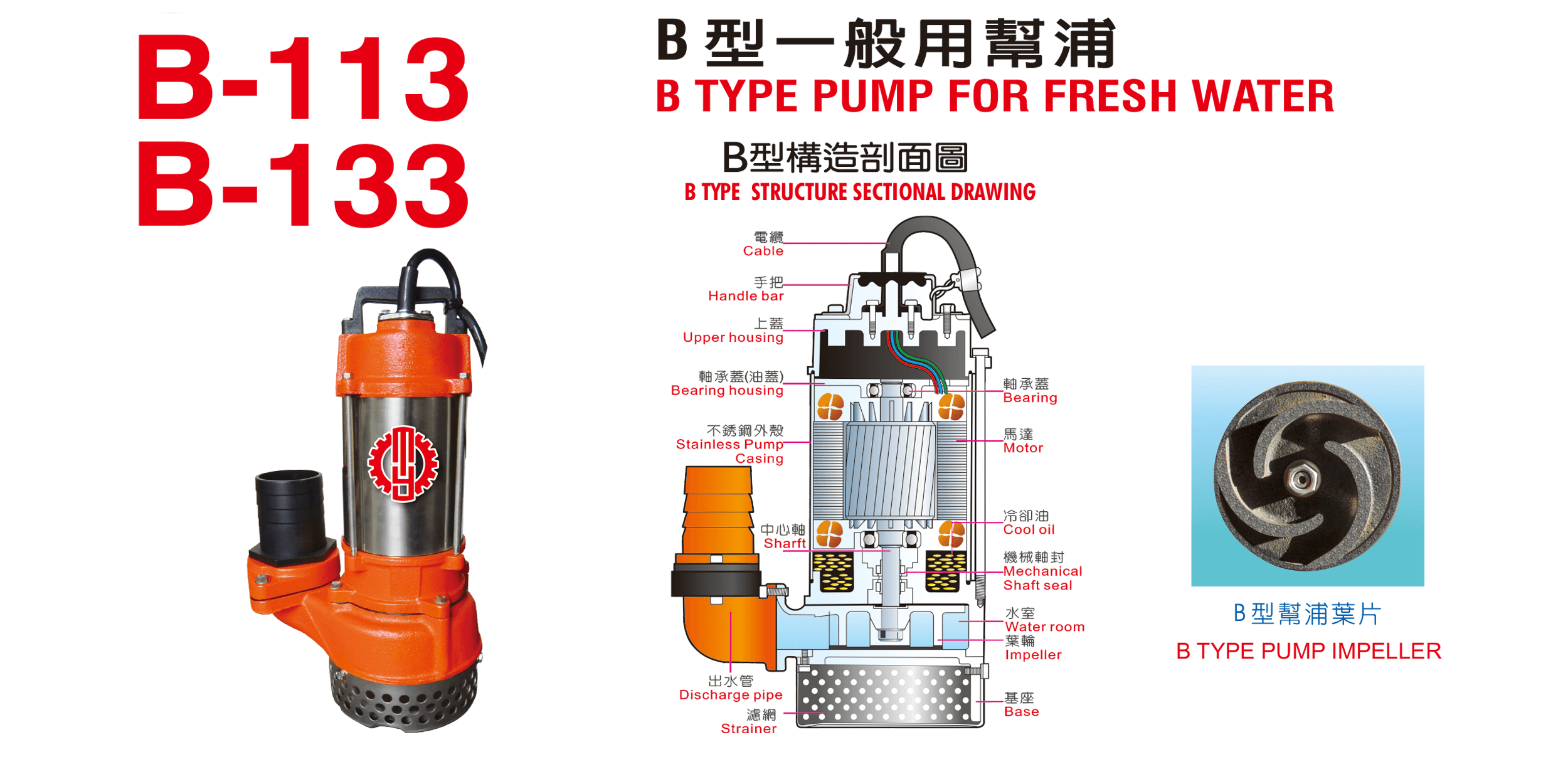 B-113
B-133

B 型一般用幫浦
B TYPE PUMP FOR FRESH WATER

B型構造剖面圖
B TYPE STRUCTURE SECTIONAL DRAWING

電纜
Cable

手把
Handle bar

上蓋
Upper housing

軸承蓋(油蓋)
Bearing housing

不銹鋼外殼
Stainless Pump Casing

中心軸
Sharft

出水管
Discharge pipe

濾網
Strainer

軸承蓋
Bearing

馬達
Motor

冷卻油
Cool oil

機械軸封
Mechanical Shaft seal

水室
Water room

葉輪
Impeller

基座
Base

B 型幫浦葉片
B TYPE PUMP IMPELLER